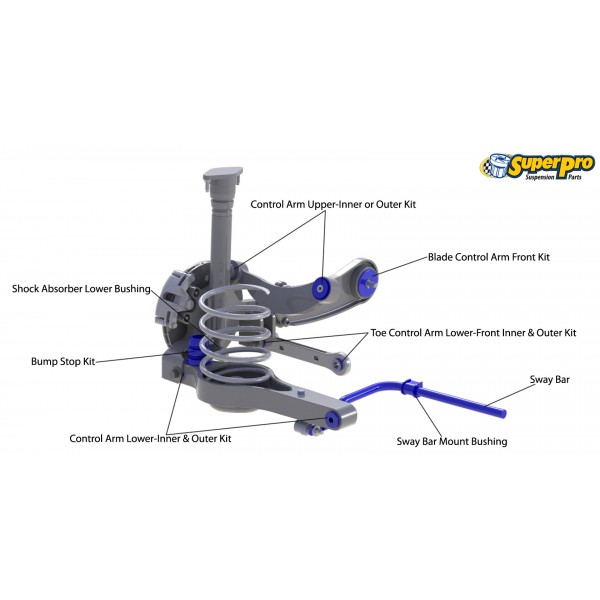 Superpro
Suspension Parts

Control Arm Upper-Inner or Outer Kit

Blade Control Arm Front Kit

Shock Absorber Lower Bushing

Toe Control Arm Lower-Front Inner & Outer Kit

Bump Stop Kit

Sway Bar

Control Arm Lower-Inner & Outer Kit

Sway Bar Mount Bushing